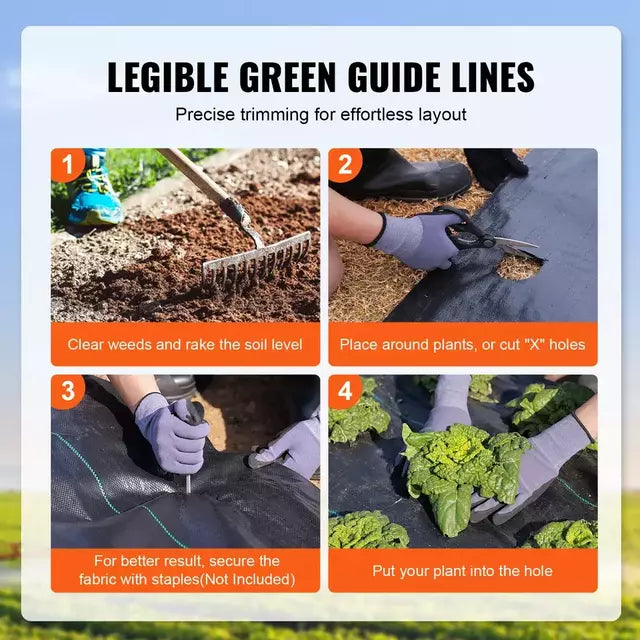 LEGIBLE GREEN GUIDE LINES

Precise trimming for effortless layout

1

Clear weeds and rake the soil level

2

Place around plants, or cut "X" holes

3

For better result, secure the fabric with staples(Not Included)

4

Put your plant into the hole